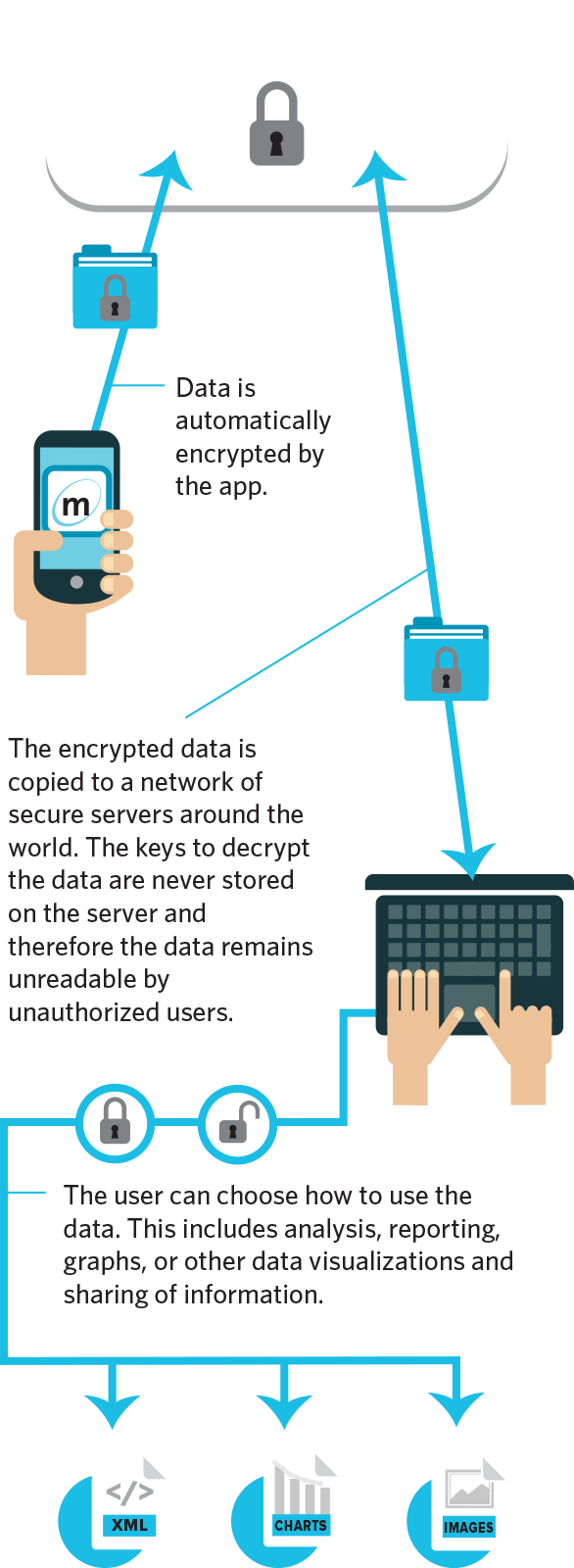 Data is automatically encrypted by the app.

m

The encrypted data is copied to a network of secure servers around the world. The keys to decrypt the data are never stored on the server and therefore the data remains unreadable by unauthorized users.

The user can choose how to use the data. This includes analysis, reporting, graphs, or other data visualizations and sharing of information.

</>
XML

CHARTS

IMAGES